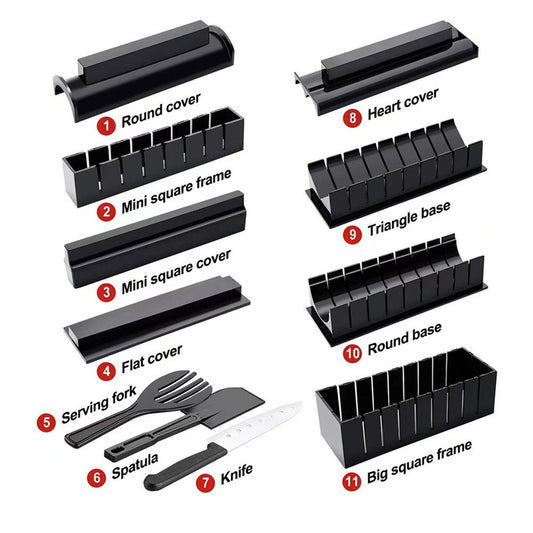 1 Round cover

2 Mini square frame

3 Mini square cover

4 Flat cover

5 Serving fork

6 Spatula

7 Knife

8 Heart cover

9 Triangle base

10 Round base

11 Big square frame