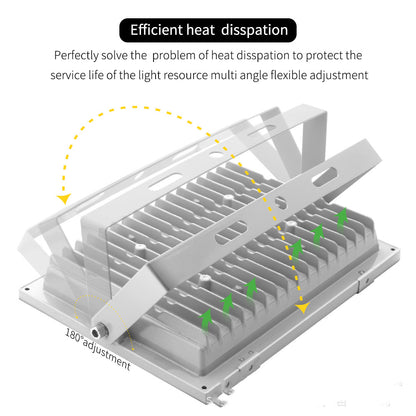 Efficient heat disspation

Perfectly solve the problem of heat disspation to protect the service life of the light resource multi angle flexible adjustment

180°adjustment