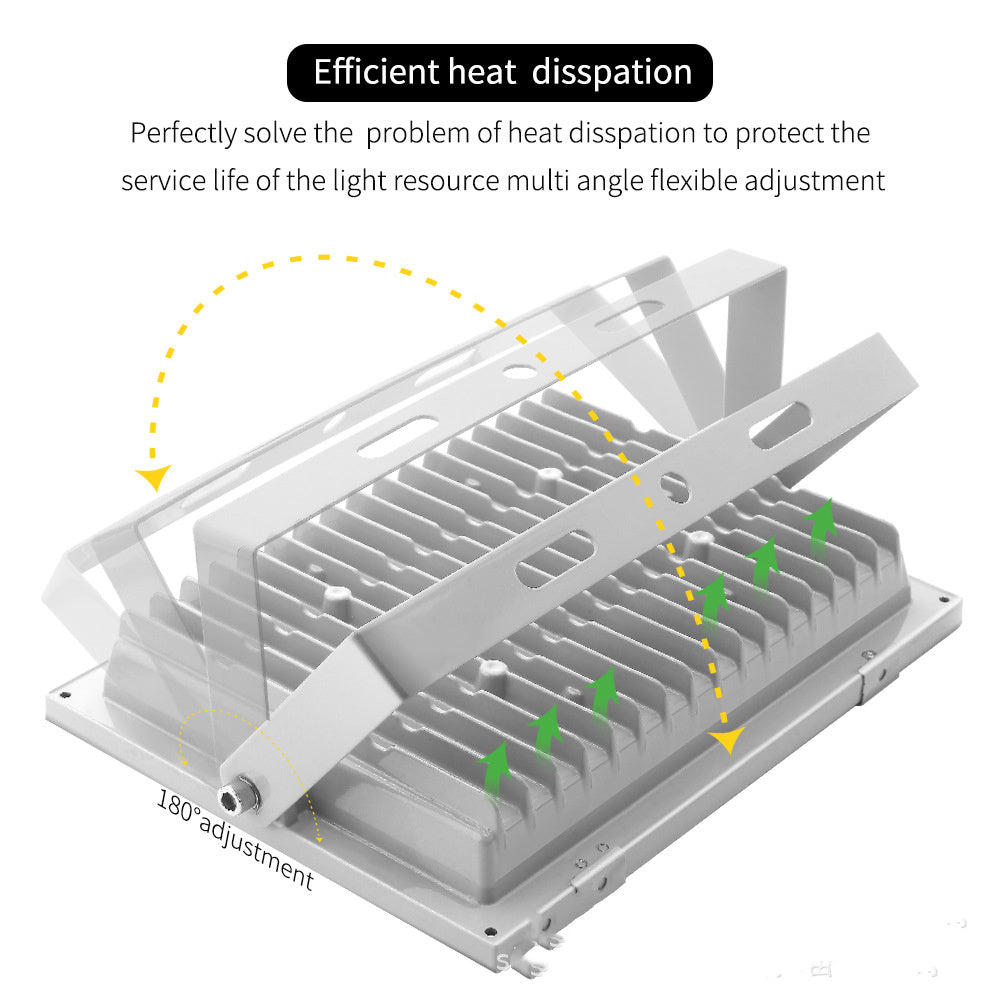 Efficient heat disspation

Perfectly solve the problem of heat disspation to protect the service life of the light resource multi angle flexible adjustment

180°adjustment