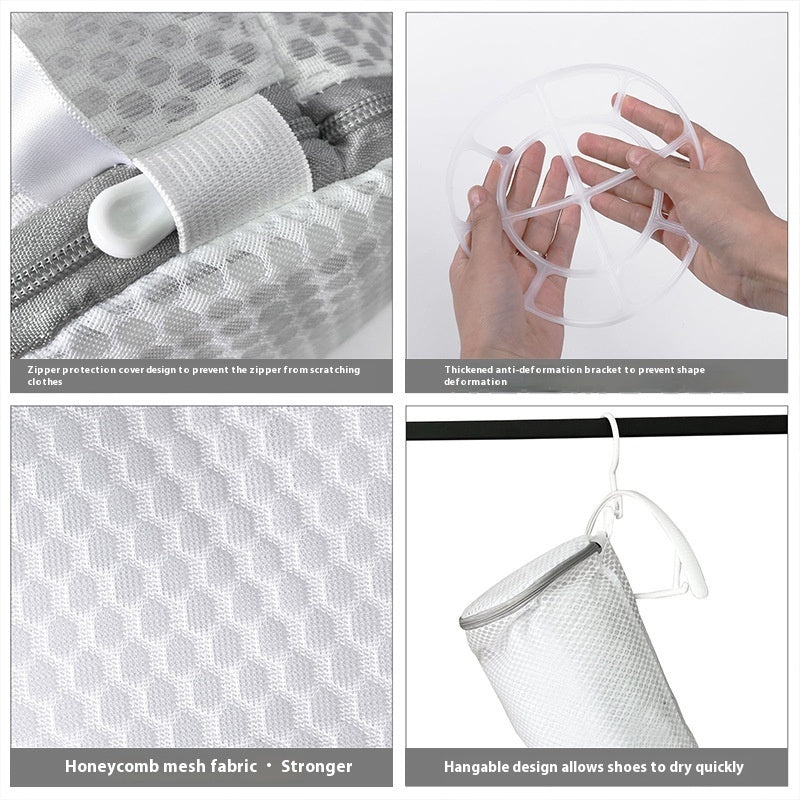 Zipper protection cover design to prevent the zipper from scratching clothes

Thickened anti-deformation bracket to prevent shape deformation

Honeycomb mesh fabric · Stronger

Hangable design allows shoes to dry quickly