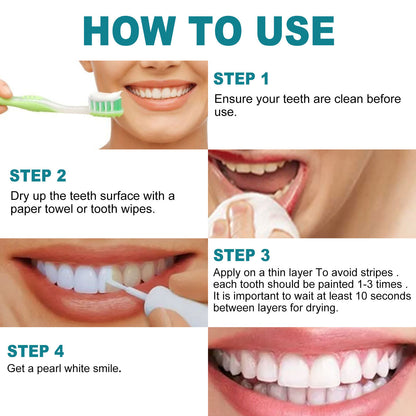 HOW TO USE

STEP 1

Ensure your teeth are clean before use.

STEP 2

Dry up the teeth surface with a paper towel or tooth wipes.

STEP 3

Apply on a thin layer To avoid stripes . each tooth should be painted 1-3 times . It is important to wait at least 10 seconds between layers for drying.

STEP 4

Get a pearl white smile.