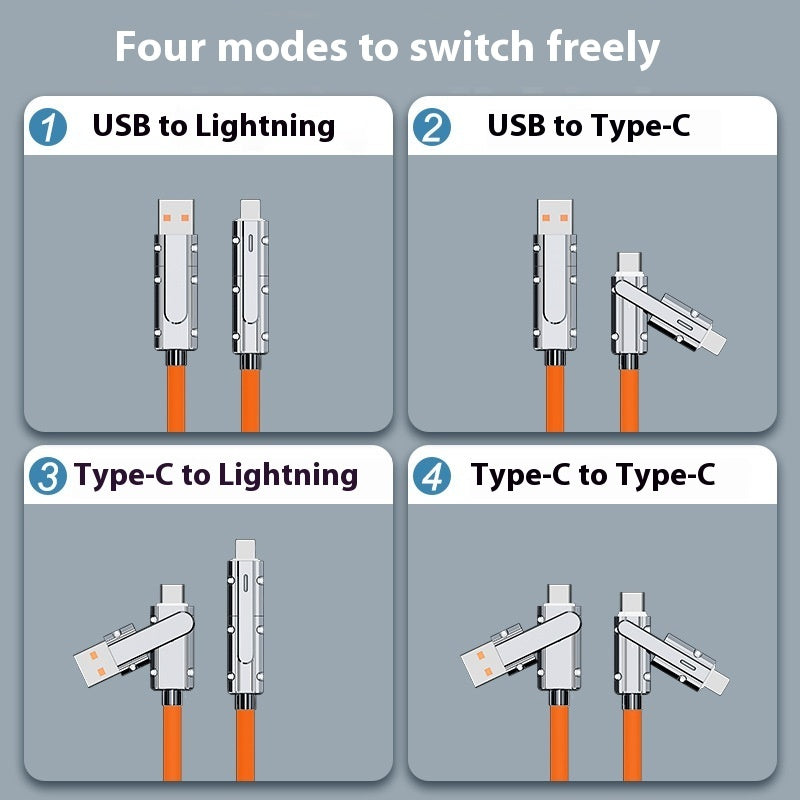 Four modes to switch freely

1 USB to Lightning

2 USB to Type-C

3 Type-C to Lightning

4 Type-C to Type-C