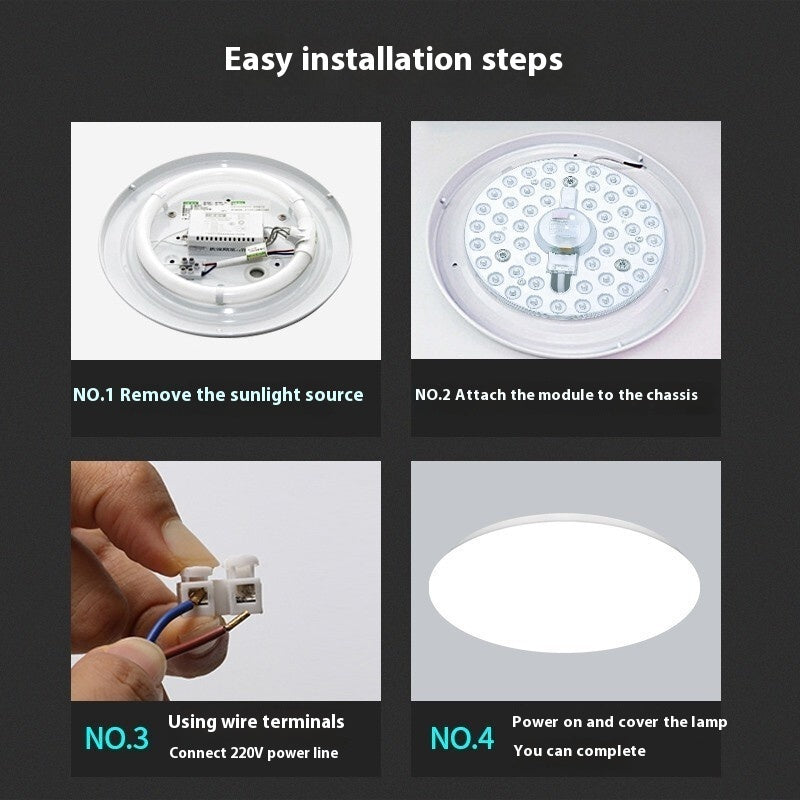 Easy installation steps

NO.1 Remove the sunlight source

NO.2 Attach the module to the chassis

NO.3 Using wire terminals
Connect 220V power line

NO.4 Power on and cover the lamp
You can complete