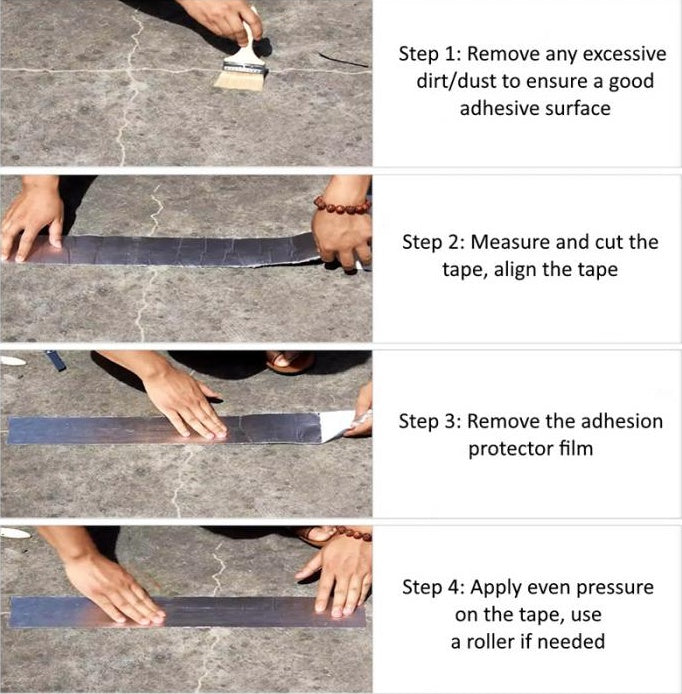 Step 1: Remove any excessive dirt/dust to ensure a good adhesive surface

Step 2: Measure and cut the tape, align the tape

Step 3: Remove the adhesion protector film

Step 4: Apply even pressure on the tape, use a roller if needed