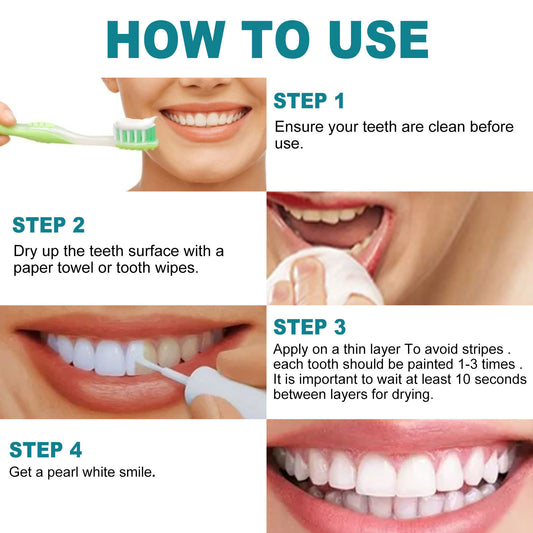 HOW TO USE

STEP 1

Ensure your teeth are clean before use.

STEP 2

Dry up the teeth surface with a paper towel or tooth wipes.

STEP 3

Apply on a thin layer To avoid stripes . each tooth should be painted 1-3 times . It is important to wait at least 10 seconds between layers for drying.

STEP 4

Get a pearl white smile.