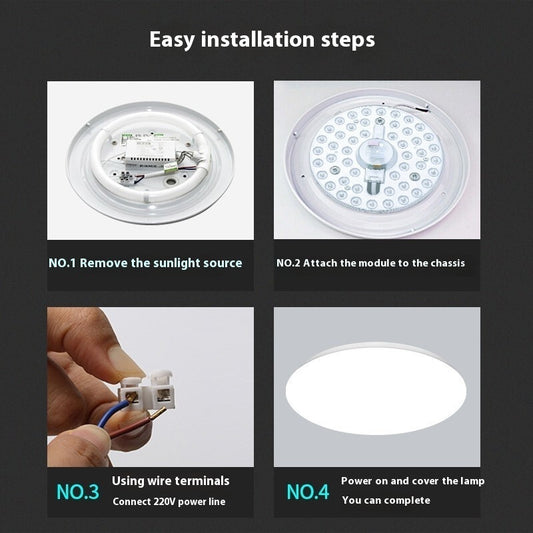 Easy installation steps

NO.1 Remove the sunlight source

NO.2 Attach the module to the chassis

NO.3 Using wire terminals
Connect 220V power line

NO.4 Power on and cover the lamp
You can complete