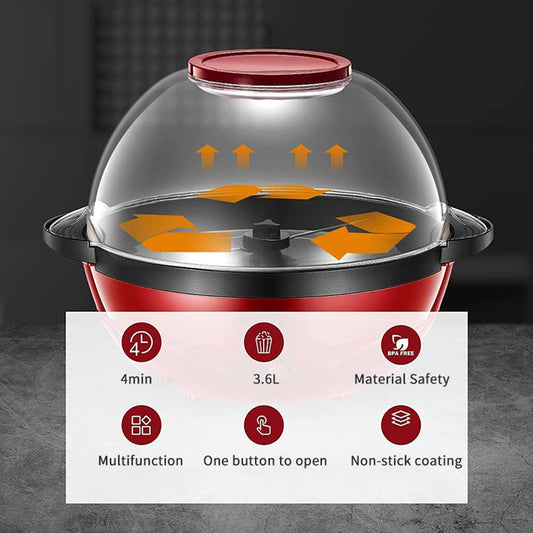 4

4min

3.6L

BPA FREE

Material Safety

Multifunction

One button to open

Non-stick coating